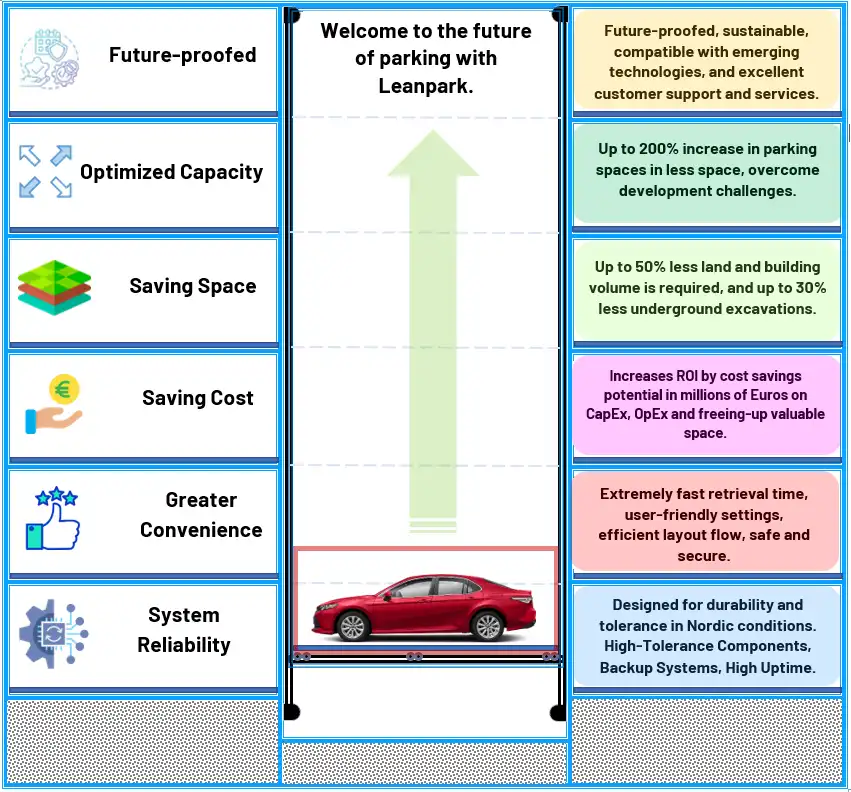 Future-proofed

Optimized Capacity

Saving Space

Saving Cost

Greater Convenience

System Reliability

Welcome to the future of parking with Leanpark.

Future-proofed, sustainable, compatible with emerging technologies, and excellent customer support and services.

Up to 200% increase in parking spaces in less space, overcome development challenges.

Up to 50% less land and building volume is required, and up to 30% less underground excavations.

Increases ROI by cost savings potential in millions of Euros on CapEx, OpEx and freeing-up valuable space.

Extremely fast retrieval time, user-friendly settings, efficient layout flow, safe and secure.

Designed for durability and tolerance in Nordic conditions. High-Tolerance Components, Backup Systems, High Uptime.